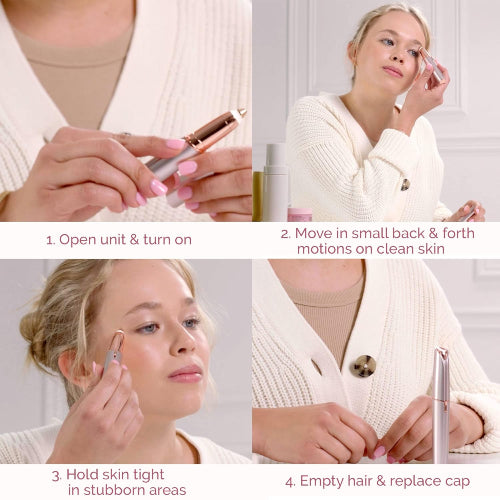 1. Open unit & turn on

2. Move in small back & forth motions on clean skin

3. Hold skin tight in stubborn areas

4. Empty hair & replace cap