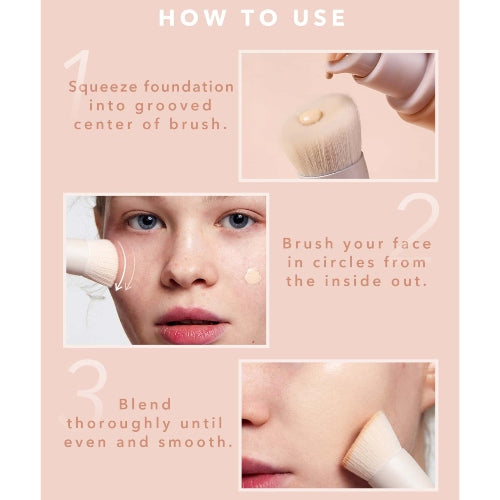 HOW TO USE

1

Squeeze foundation into grooved center of brush.

2

Brush your face in circles from the inside out.

3

Blend thoroughly until even and smooth.